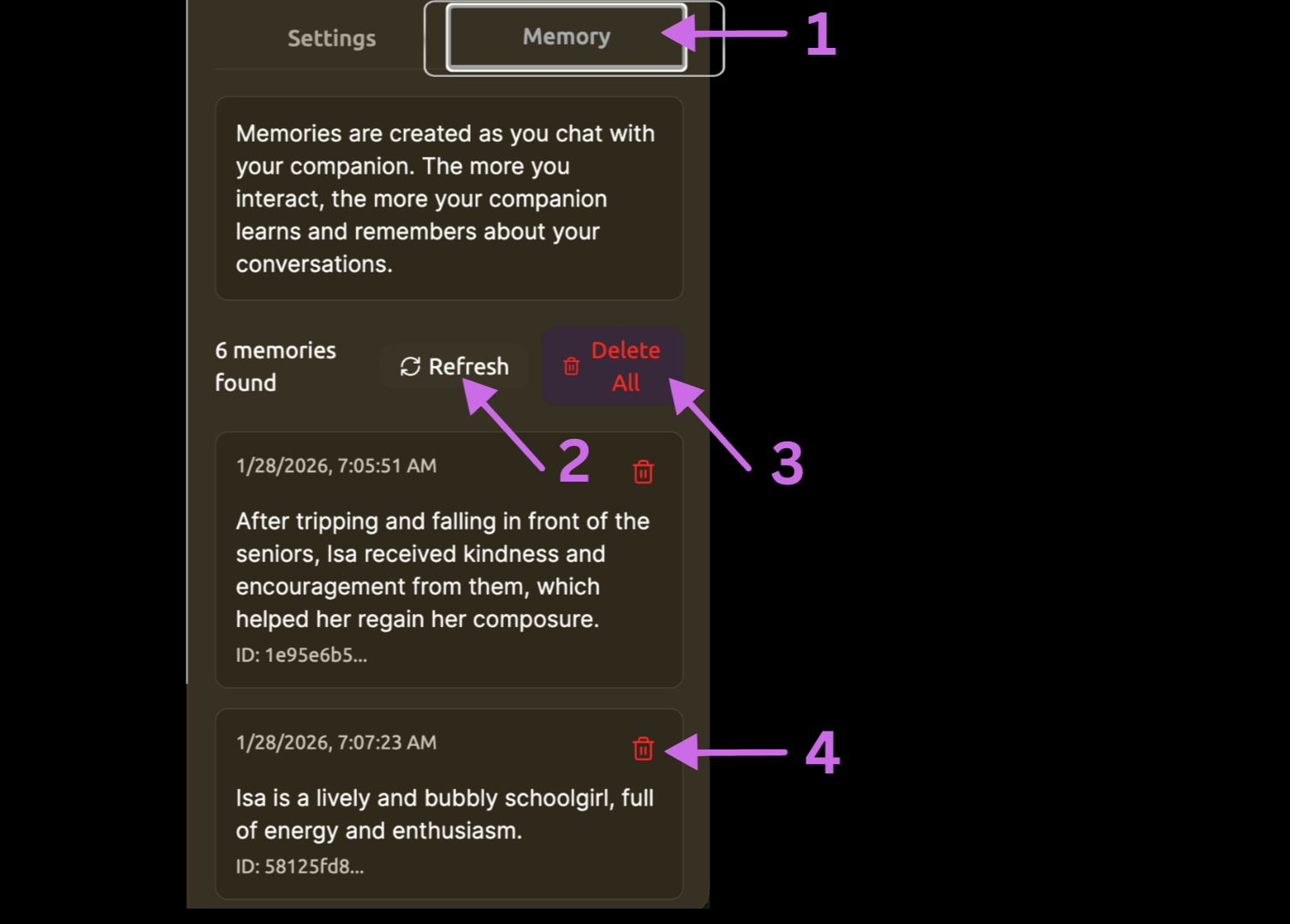 Settings

Memory

1

Memories are created as you chat with your companion. The more you interact, the more your companion learns and remembers about your conversations.

6 memories found

Refresh

Delete All

2

3

1/28/2026, 7:05:51 AM

After tripping and falling in front of the seniors, Isa received kindness and encouragement from them, which helped her regain her composure.

ID: 1e95e6b5...

1/28/2026, 7:07:23 AM

4

Isa is a lively and bubbly schoolgirl, full of energy and enthusiasm.

ID: 58125fd8...